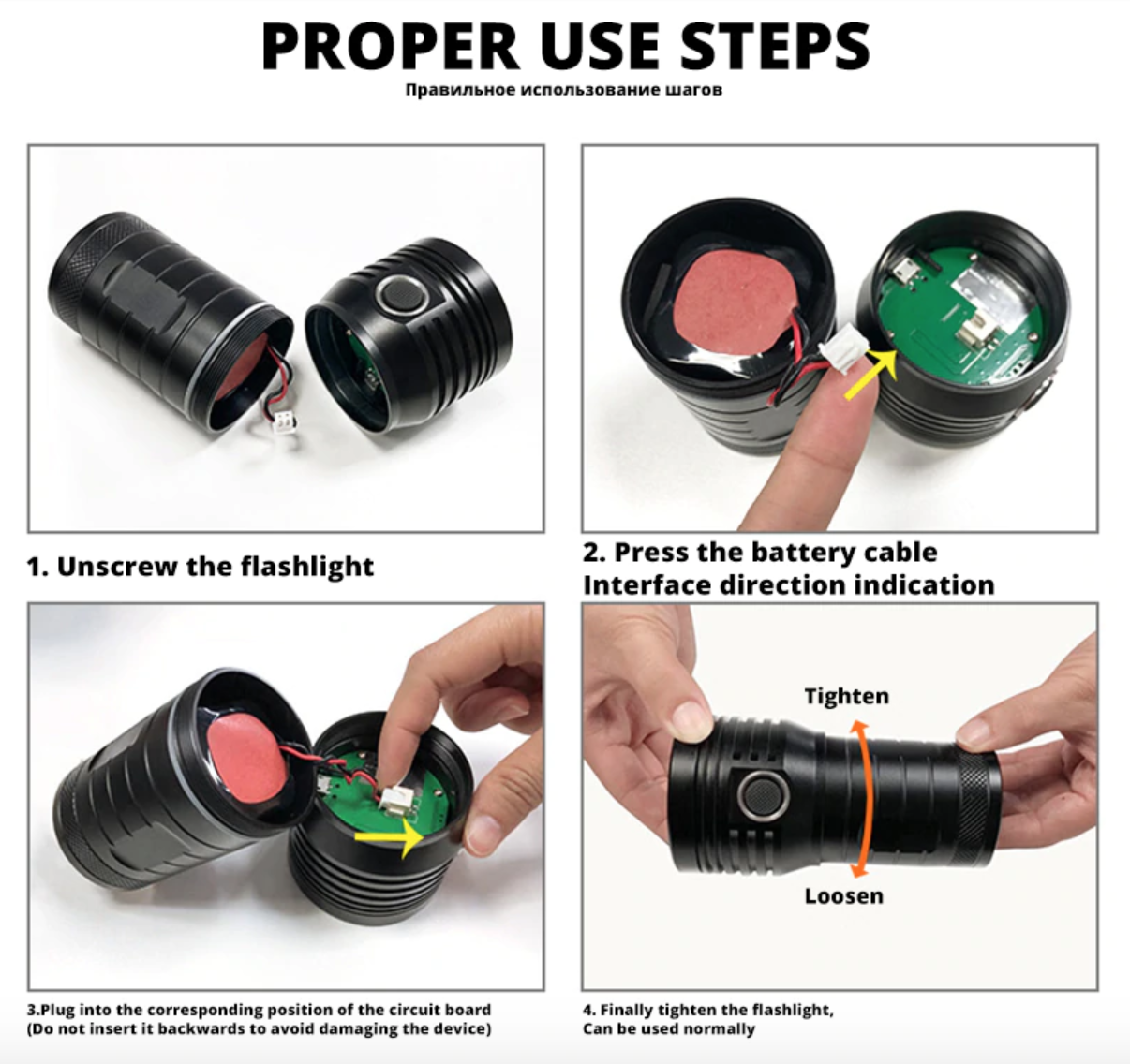 PROPER USE STEPS
Правильное использование шагов

1. Unscrew the flashlight

2. Press the battery cable
Interface direction indication

Tighten

Loosen

3.Plug into the corresponding position of the circuit board
(Do not insert it backwards to avoid damaging the device)

4. Finally tighten the flashlight,
Can be used normally